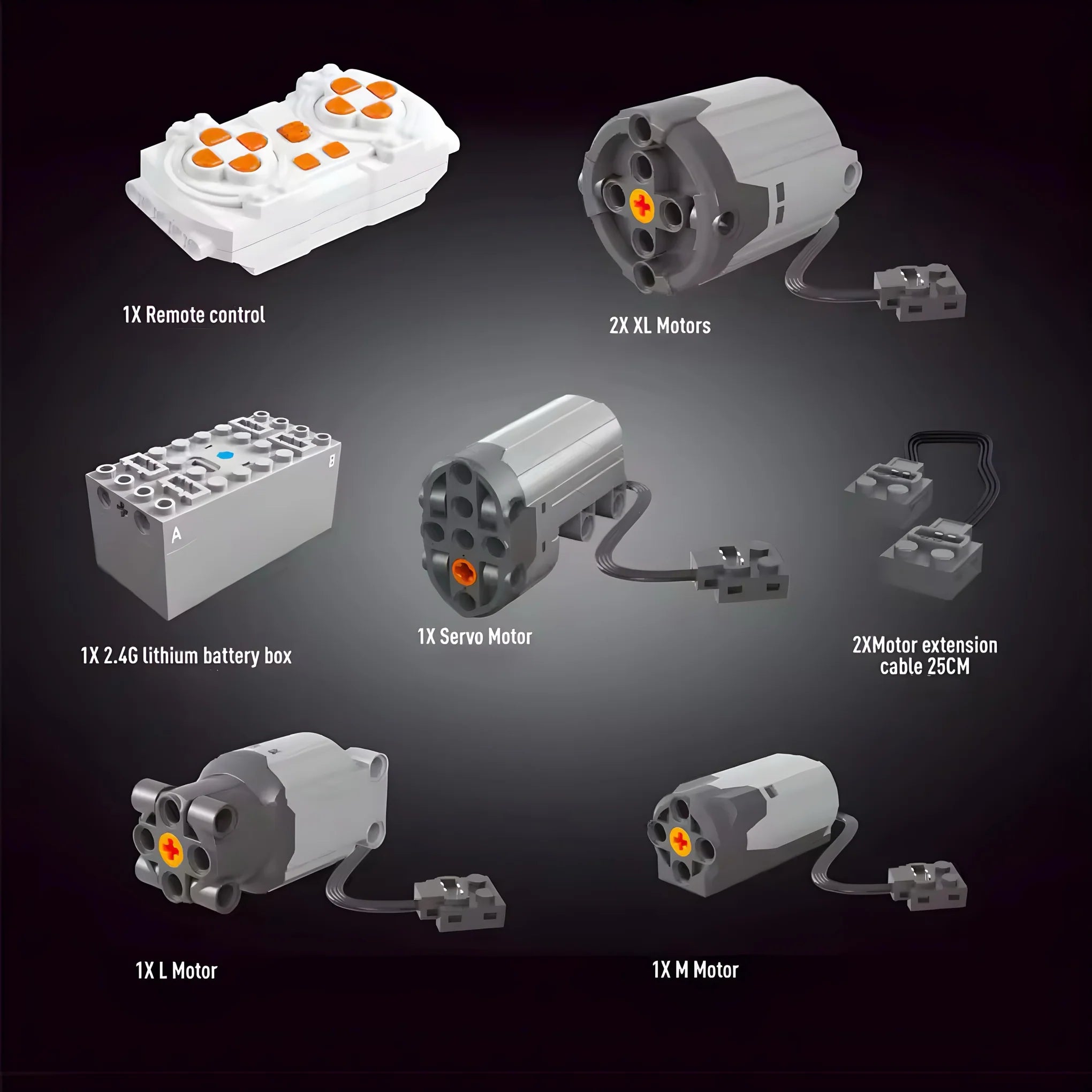 1X Remote control

2X XL Motors

B

A

1X 2.4G lithium battery box

1X Servo Motor

2XMotor extension cable 25CM

1X L Motor

1X M Motor